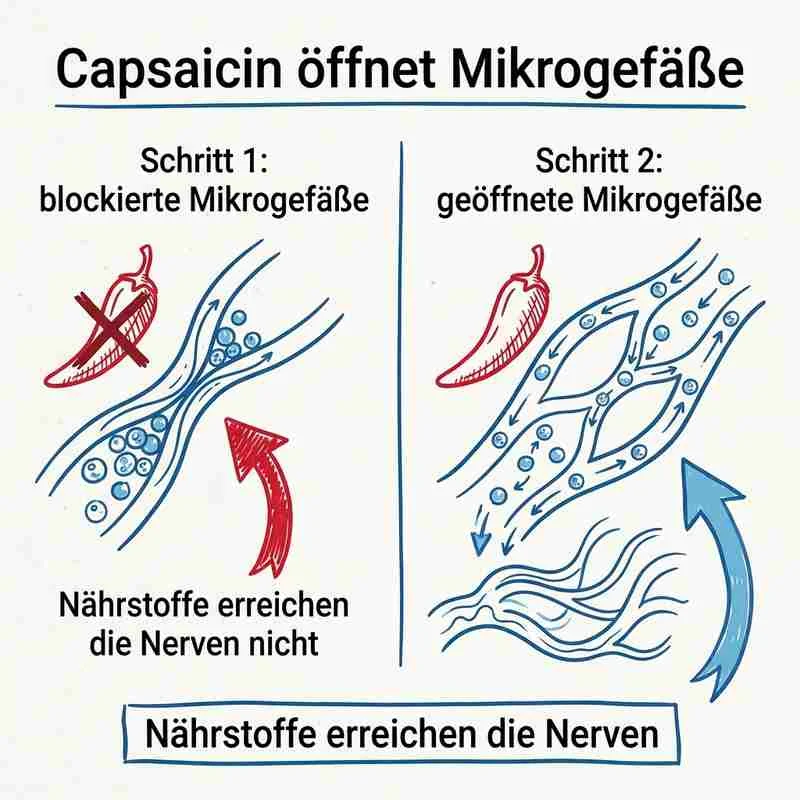 Capsaicin öffnet Mikrogefäße

Schritt 1:
blockierte Mikrogefäße

Nährstoffe erreichen die Nerven nicht

Schritt 2:
geöffnete Mikrogefäße

Nährstoffe erreichen die Nerven